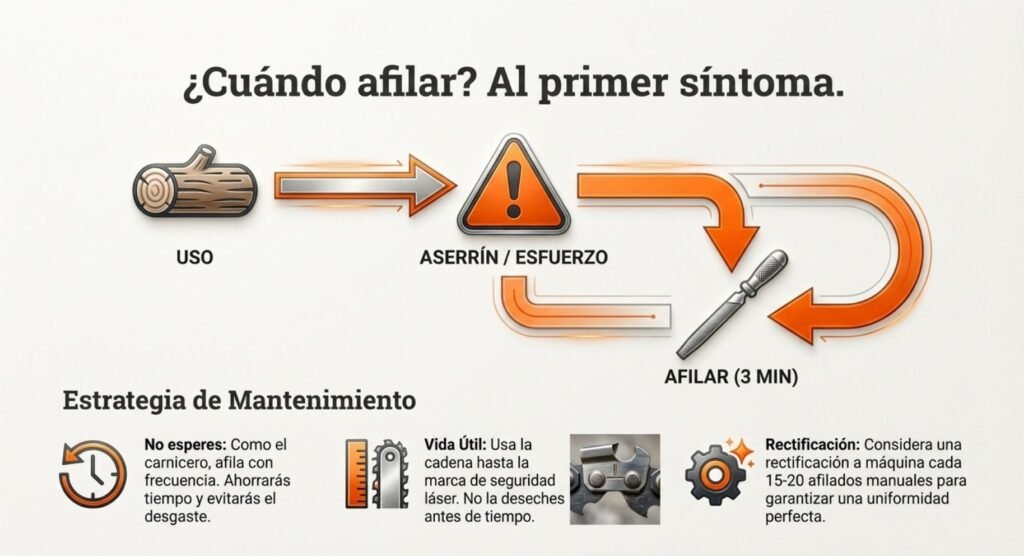 ¿Cuándo afilar? Al primer síntoma.

USO

ASERRÍN / ESFUERZO

AFILAR (3 MIN)

Estrategia de Mantenimiento

**No esperes:** Como el carnicero, afila con frecuencia. Ahorrarás tiempo y evitarás el desgaste.

**Vida Útil:** Usa la cadena hasta la marca de seguridad láser. No la deseches antes de tiempo.

**Rectificación:** Considera una rectificación a máquina cada 15-20 afilados manuales para garantizar una uniformidad perfecta.