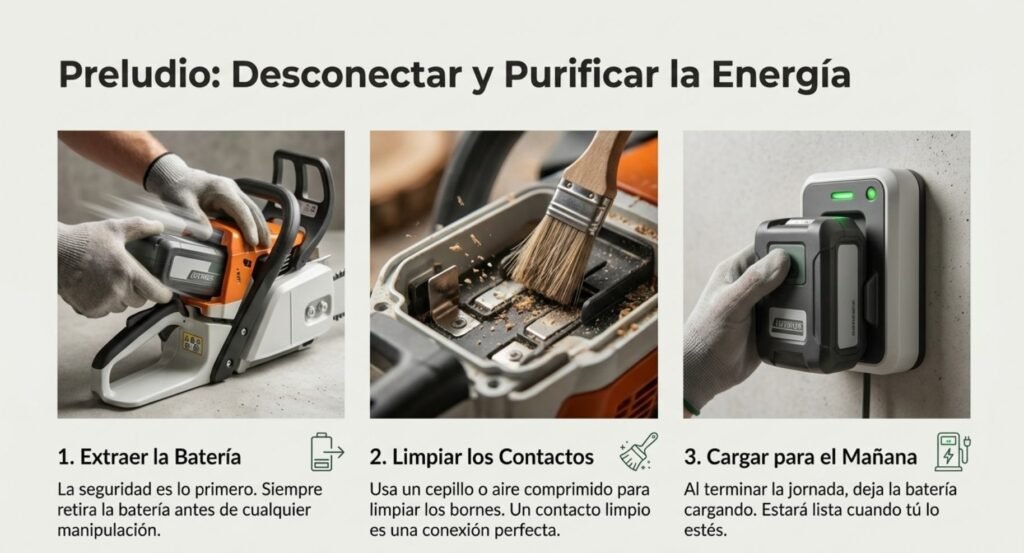 Preludio: Desconectar y Purificar la Energía

1. Extraer la Batería

La seguridad es lo primero. Siempre retira la batería antes de cualquier manipulación.

2. Limpiar los Contactos

Usa un cepillo o aire comprimido para limpiar los bornes. Un contacto limpio es una conexión perfecta.

3. Cargar para el Mañana

Al terminar la jornada, deja la batería cargando. Estará lista cuando tú lo estés.