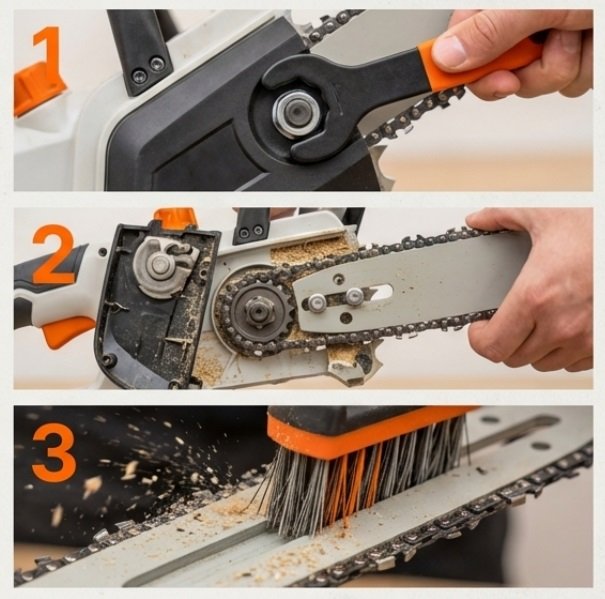 1

2

3